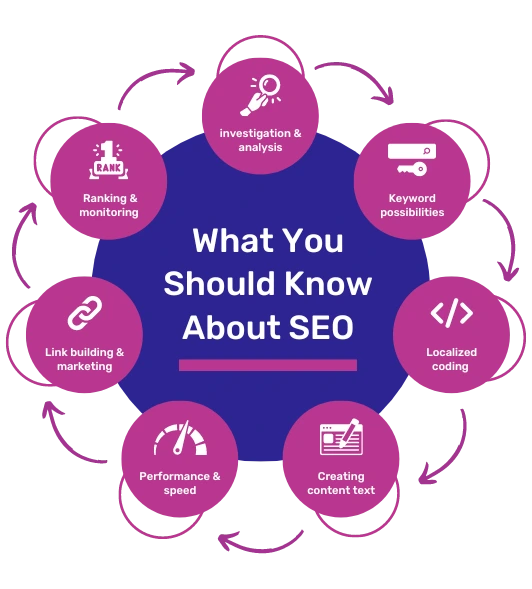 What You Should Know About SEO

investigation & analysis

Keyword possibilities

Localized coding

Creating content text

Performance & speed

Link building & marketing

1
RANK

Ranking & monitoring